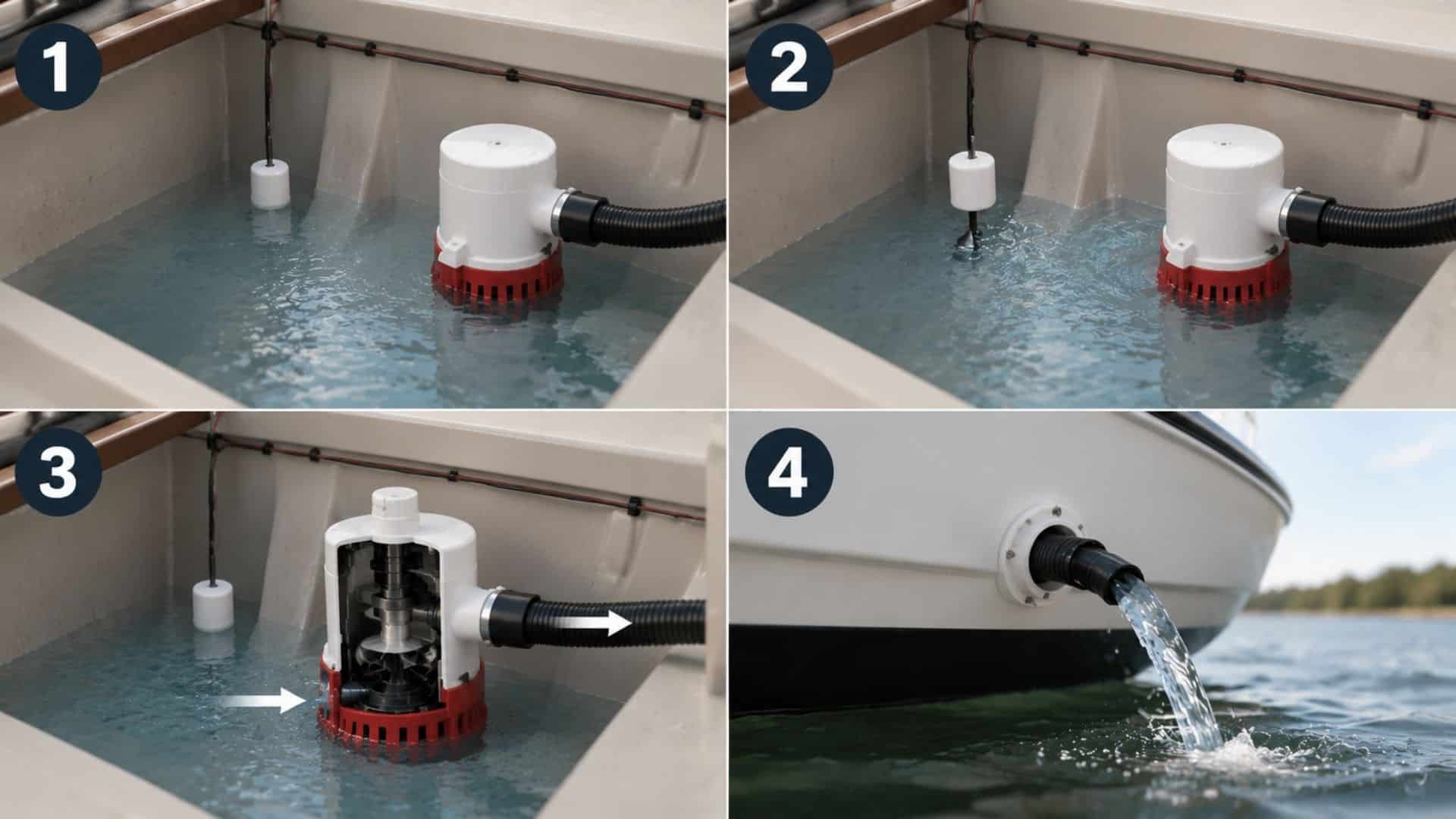 1

2

3

4